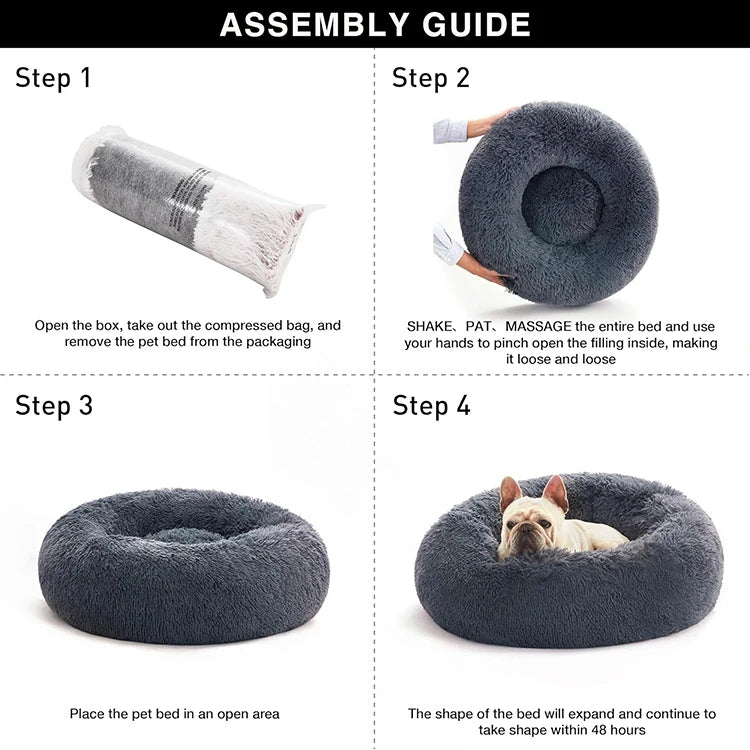 ASSEMBLY GUIDE

Step 1

Open the box, take out the compressed bag, and remove the pet bed from the packaging

Step 2

SHAKE、PAT、MASSAGE the entire bed and use your hands to pinch open the filling inside, making it loose and loose

Step 3

Place the pet bed in an open area

Step 4

The shape of the bed will expand and continue to take shape within 48 hours